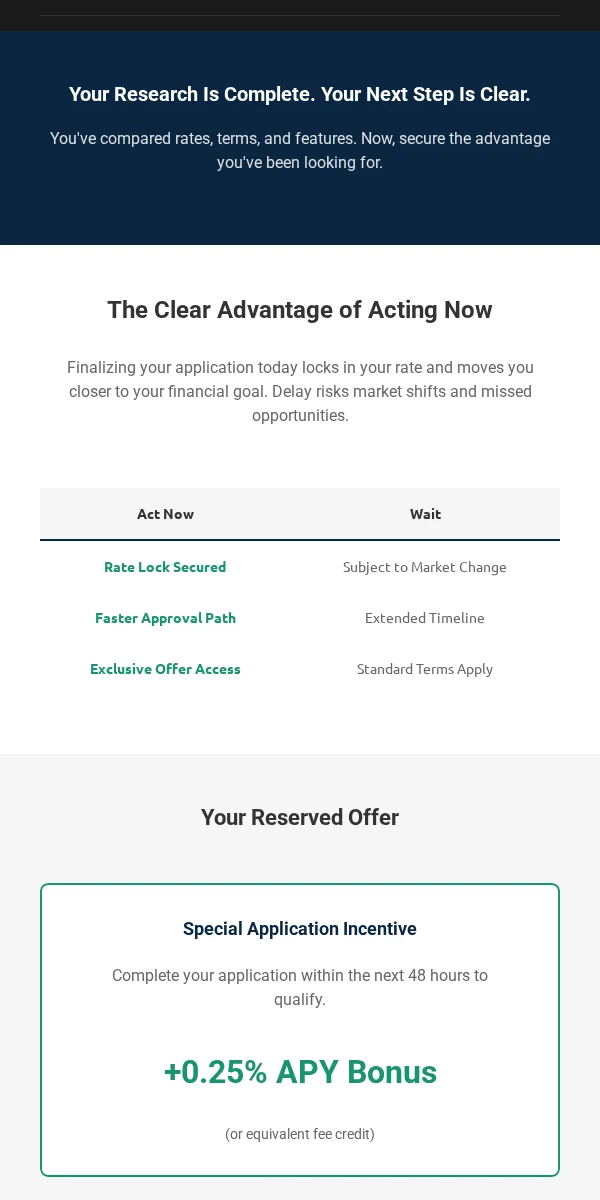 Your Research Is Complete. Your Next Step Is Clear.

You've compared rates, terms, and features. Now, secure the advantage you've been looking for.

The Clear Advantage of Acting Now

Finalizing your application today locks in your rate and moves you closer to your financial goal. Delay risks market shifts and missed opportunities.

| Act Now | Wait |
|---|---|
| Rate Lock Secured | Subject to Market Change |
| Faster Approval Path | Extended Timeline |
| Exclusive Offer Access | Standard Terms Apply |

Your Reserved Offer

Special Application Incentive

Complete your application within the next 48 hours to qualify.

+0.25% APY Bonus

(or equivalent fee credit)